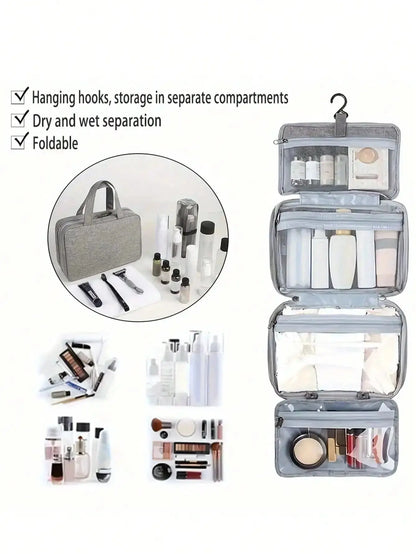 ☑ Hanging hooks, storage in separate compartments
☑ Dry and wet separation
☑ Foldable